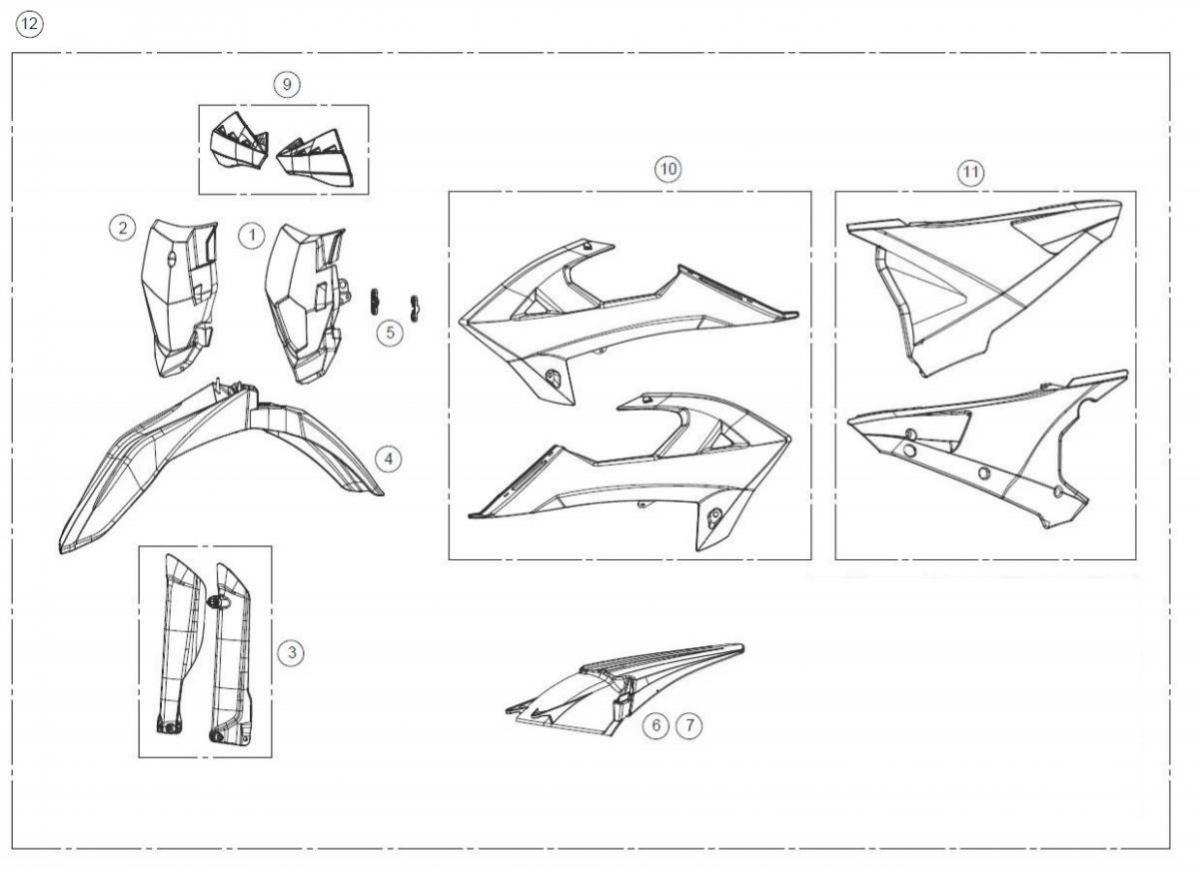 12
9
10
11
2
1
5
4
3
6
7